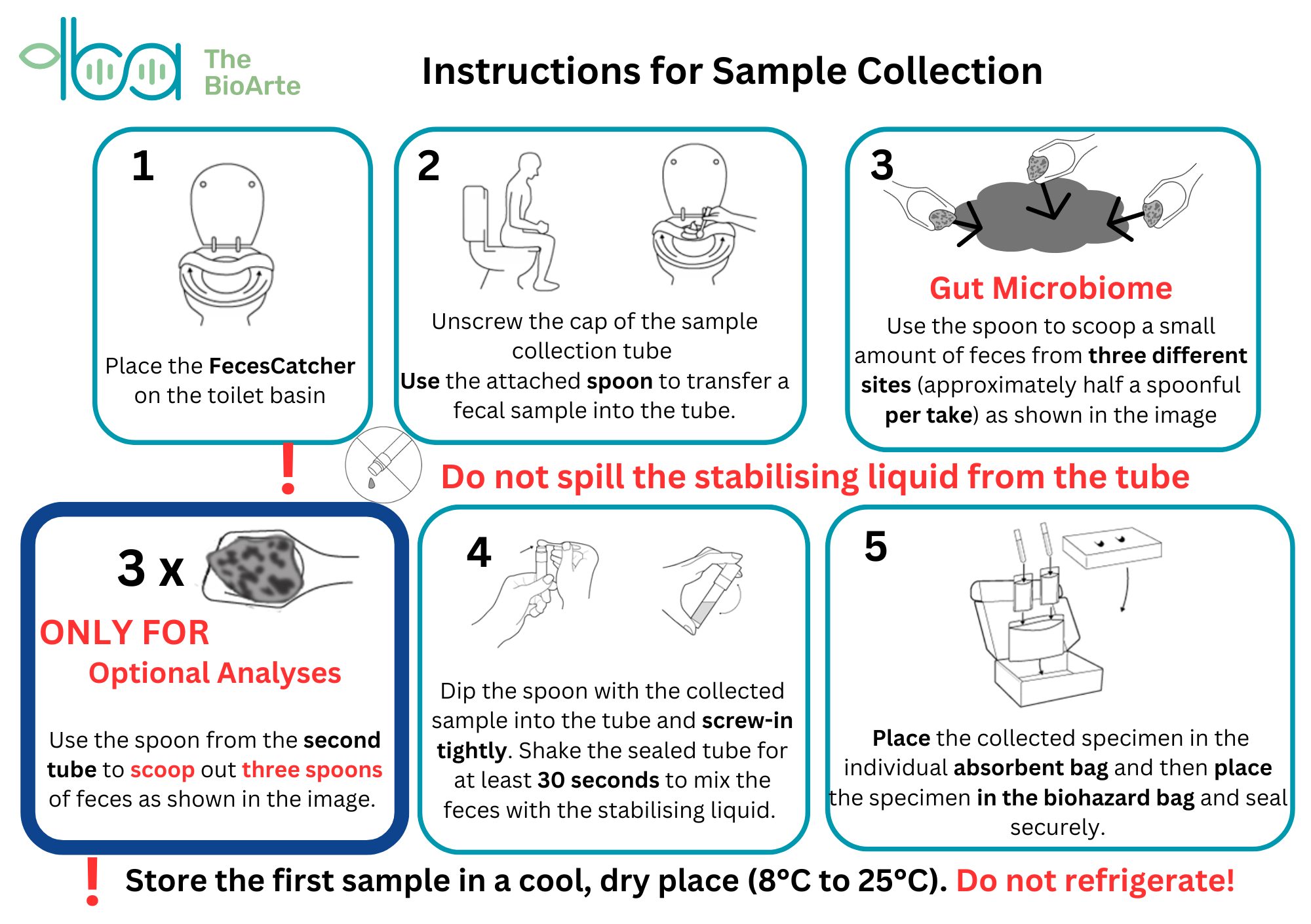 The BioArte

Instructions for Sample Collection

1

Place the FecesCatcher on the toilet basin

2

Unscrew the cap of the sample collection tube
Use the attached spoon to transfer a fecal sample into the tube.

3

Gut Microbiome

Use the spoon to scoop a small amount of feces from three different sites (approximately half a spoonful per take) as shown in the image

!

Do not spill the stabilising liquid from the tube

3 x

ONLY FOR
Optional Analyses

Use the spoon from the second tube to scoop out three spoons of feces as shown in the image.

4

Dip the spoon with the collected sample into the tube and screw-in tightly. Shake the sealed tube for at least 30 seconds to mix the feces with the stabilising liquid.

5

Place the collected specimen in the individual absorbent bag and then place the specimen in the biohazard bag and seal securely.

! Store the first sample in a cool, dry place (8°C to 25°C). Do not refrigerate!